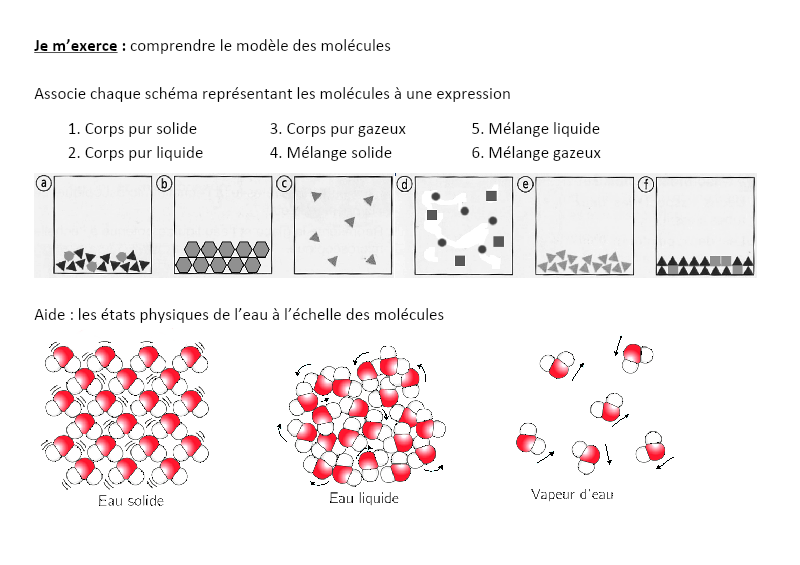 Je m'exerce : comprendre le modèle des molécules

Associe chaque schéma représentant les molécules à une expression

1. Corps pur solide
2. Corps pur liquide
3. Corps pur gazeux
4. Mélange solide
5. Mélange liquide
6. Mélange gazeux

a b c d e f

Aide : les états physiques de l'eau à l'échelle des molécules

Eau solide

Eau liquide

Vapeur d'eau