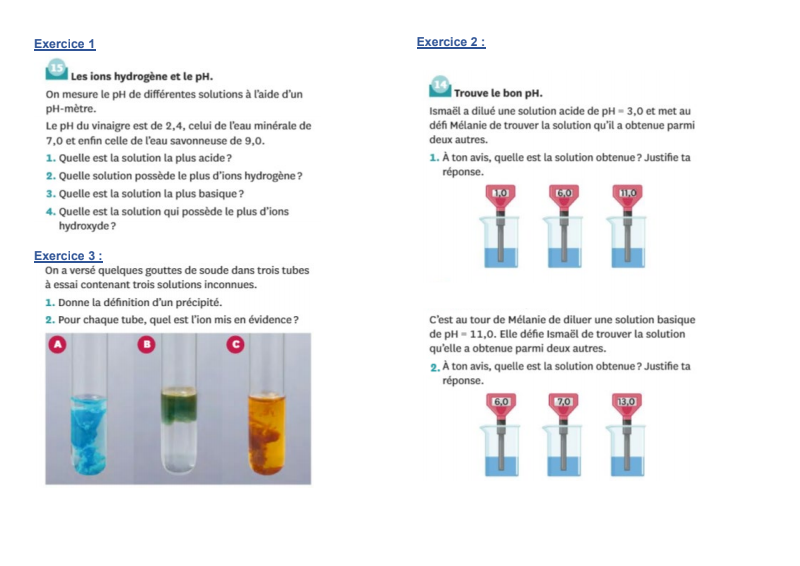 Exercice 1

15 Les ions hydrogène et le pH.

On mesure le pH de différentes solutions à l'aide d'un pH-mètre.

Le pH du vinaigre est de 2,4, celui de l'eau minérale de 7,0 et enfin celle de l'eau savonneuse de 9,0.

1. Quelle est la solution la plus acide ?

2. Quelle solution possède le plus d'ions hydrogène ?

3. Quelle est la solution la plus basique ?

4. Quelle est la solution qui possède le plus d'ions hydroxyde ?

Exercice 3 :

On a versé quelques gouttes de soude dans trois tubes à essai contenant trois solutions inconnues.

1. Donne la définition d'un précipité.

2. Pour chaque tube, quel est l'ion mis en évidence ?

A B C

Exercice 2 :

14 Trouve le bon pH.

Ismaël a dilué une solution acide de pH = 3,0 et met au défi Mélanie de trouver la solution qu'il a obtenue parmi deux autres.

1. À ton avis, quelle est la solution obtenue ? Justifie ta réponse.

1,0 6,0 11,0

C'est au tour de Mélanie de diluer une solution basique de pH = 11,0. Elle défie Ismaël de trouver la solution qu'elle a obtenue parmi deux autres.

2. À ton avis, quelle est la solution obtenue ? Justifie ta réponse.

6,0 7,0 13,0